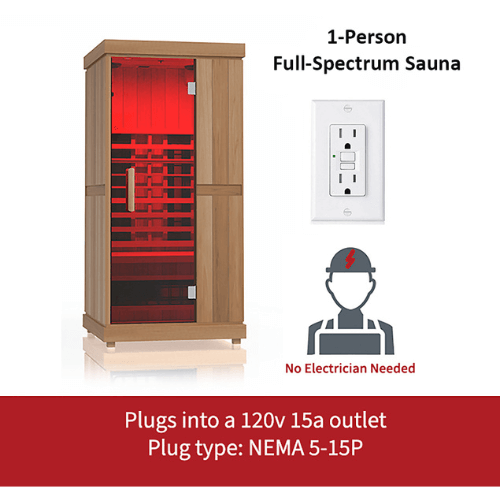 1-Person
Full-Spectrum Sauna

No Electrician Needed

Plugs into a 120v 15a outlet
Plug type: NEMA 5-15P