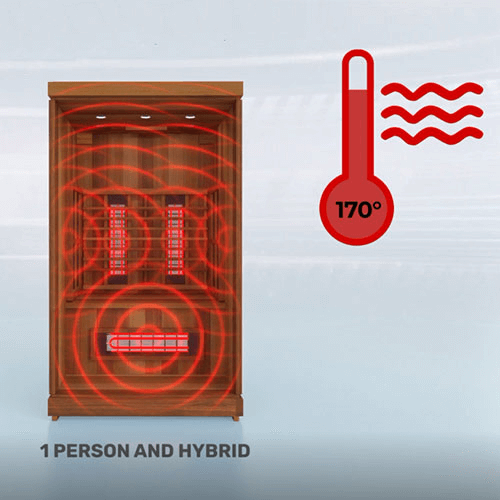 170°

1 PERSON AND HYBRID