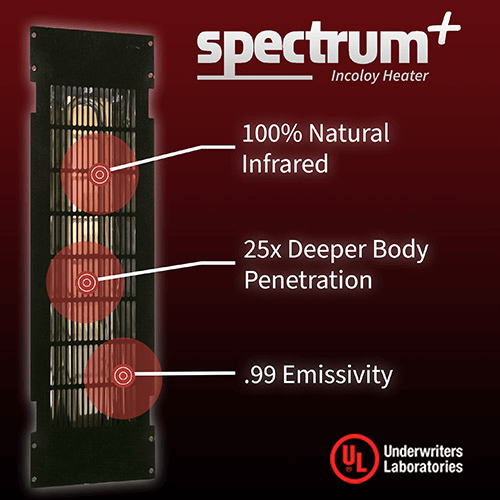 spectrum+
Incoloy Heater

100% Natural Infrared

25x Deeper Body Penetration

.99 Emissivity

UL
Underwriters Laboratories