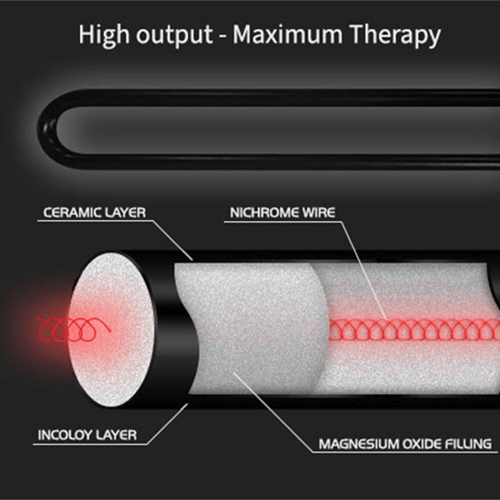 High output - Maximum Therapy

CERAMIC LAYER

NICHROME WIRE

INCOLOY LAYER

MAGNESIUM OXIDE FILLING