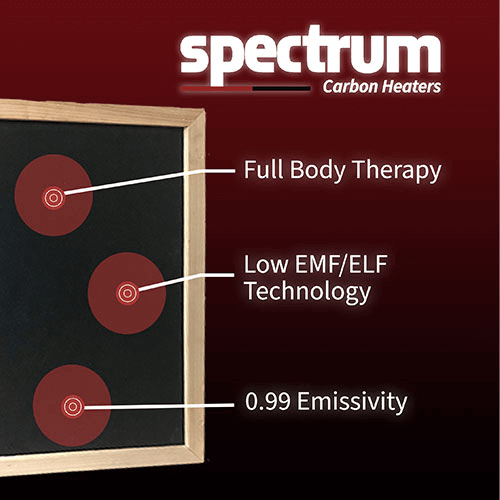 spectrum
Carbon Heaters

Full Body Therapy

Low EMF/ELF Technology

0.99 Emissivity